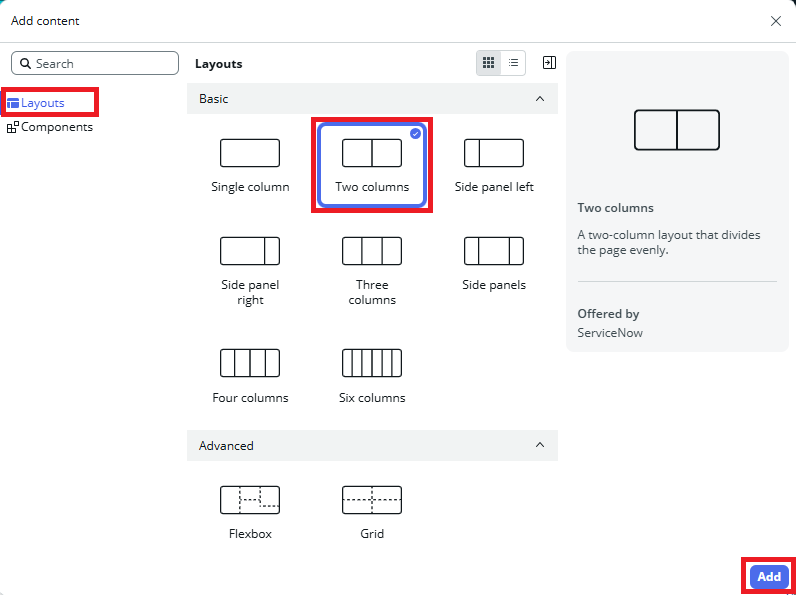 Add content

Search

Layouts

Components

Layouts

Basic

Single column

Two columns

Side panel left

Side panel right

Three columns

Side panels

Four columns

Six columns

Advanced

Flexbox

Grid

Two columns

A two-column layout that divides the page evenly.

Offered by

ServiceNow

Add